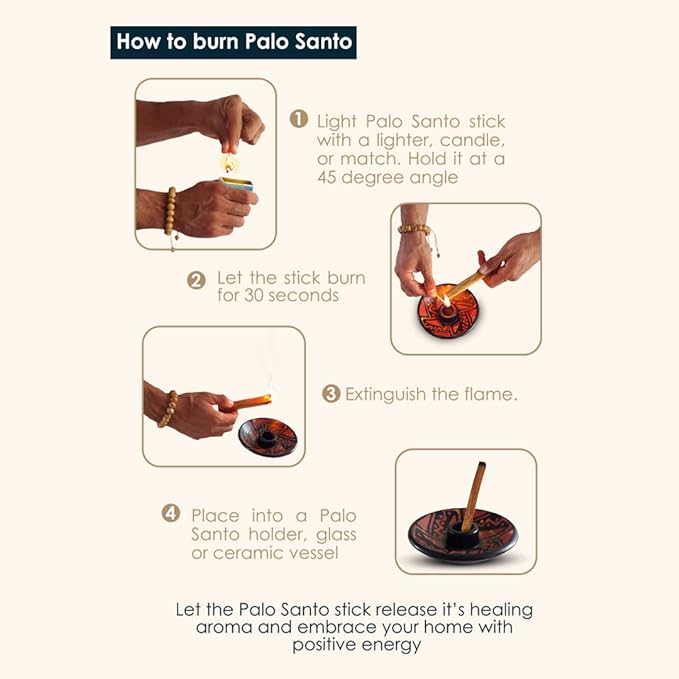 How to burn Palo Santo

1 Light Palo Santo stick with a lighter, candle, or match. Hold it at a 45 degree angle

2 Let the stick burn for 30 seconds

3 Extinguish the flame.

4 Place into a Palo Santo holder, glass or ceramic vessel

Let the Palo Santo stick release it's healing aroma and embrace your home with positive energy